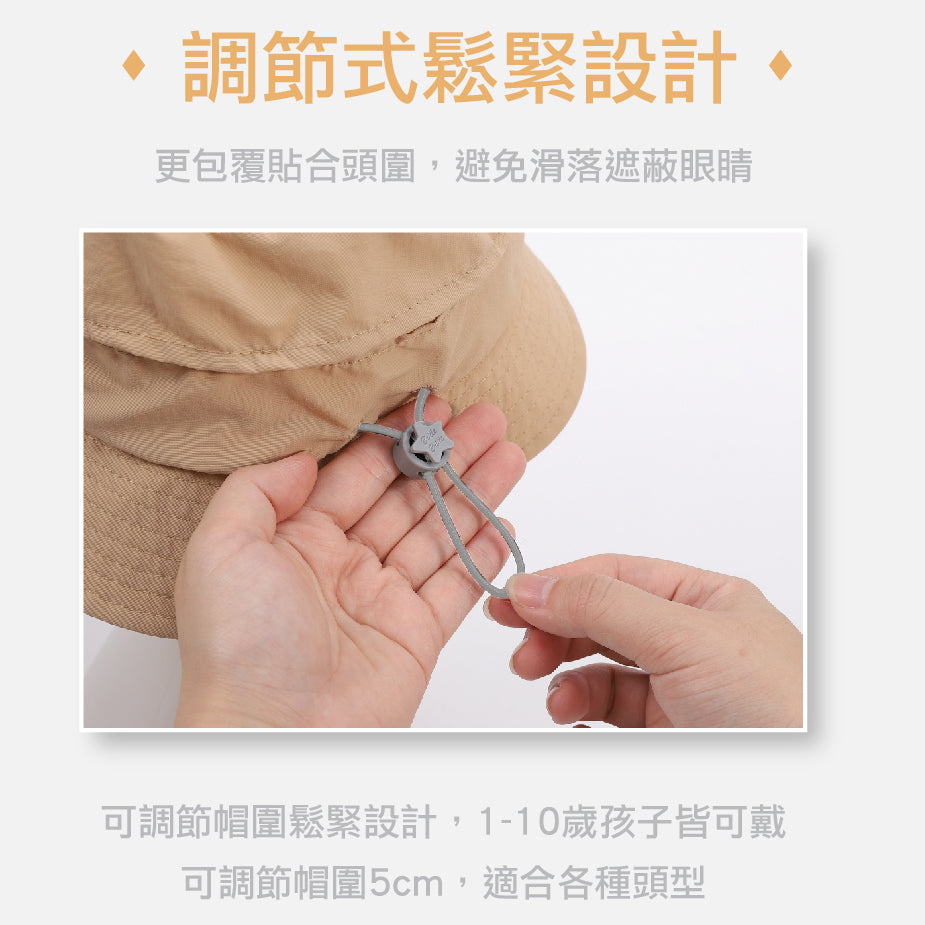 調節式鬆緊設計

更包覆貼合頭圍，避免滑落遮蔽眼睛

可調節帽圍鬆緊設計，1-10歲孩子皆可戴

可調節帽圍5cm，適合各種頭型